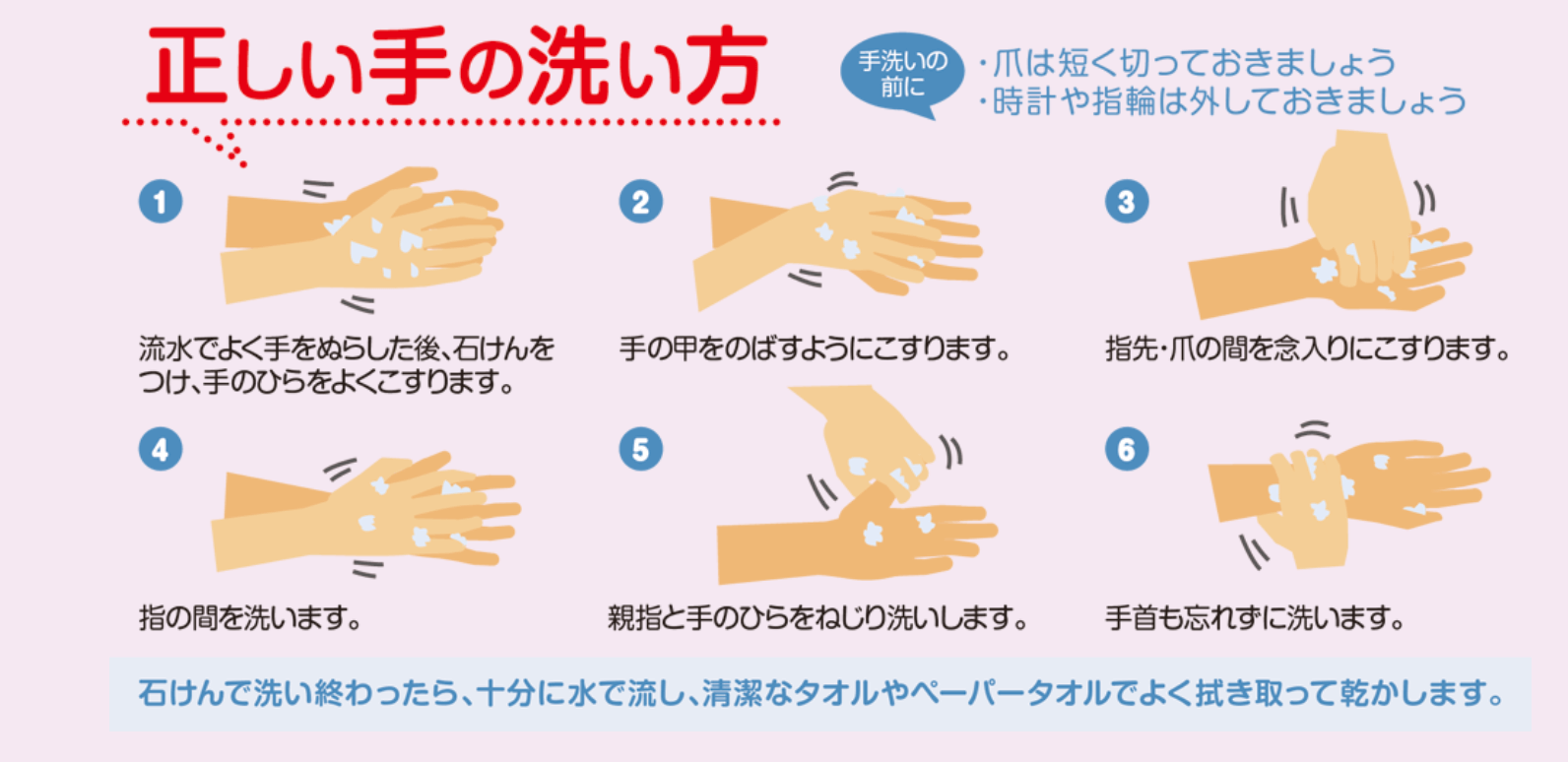 正しい手の洗い方

手洗いの前に
・爪は短く切っておきましょう
・時計や指輪は外しておきましょう

1
流水でよく手をぬらした後、石けんをつけ、手のひらをよくこすります。

2
手の甲をのばすようにこすります。

3
指先・爪の間を念入りにこすります。

4
指の間を洗います。

5
親指と手のひらをねじり洗いします。

6
手首も忘れずに洗います。

石けんで洗い終わったら、十分に水で流し、清潔なタオルやペーパータオルでよく拭き取って乾かします。